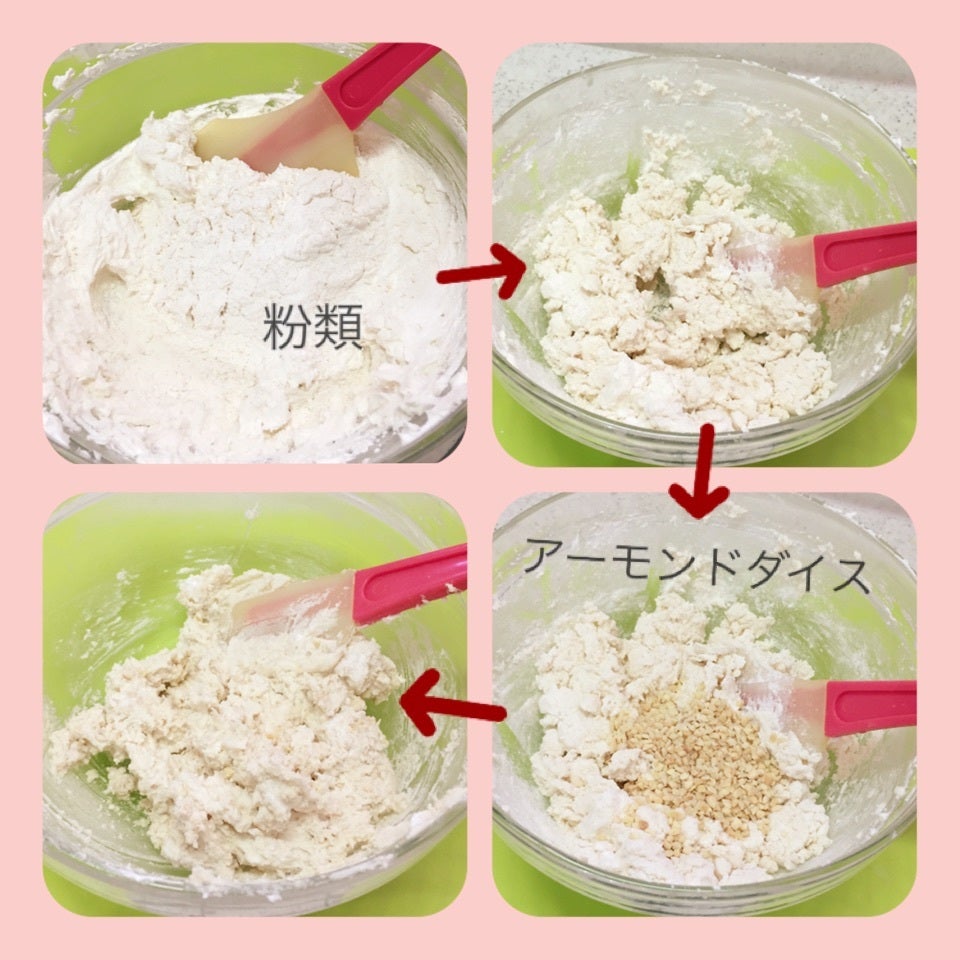 粉類

アーモンドダイス