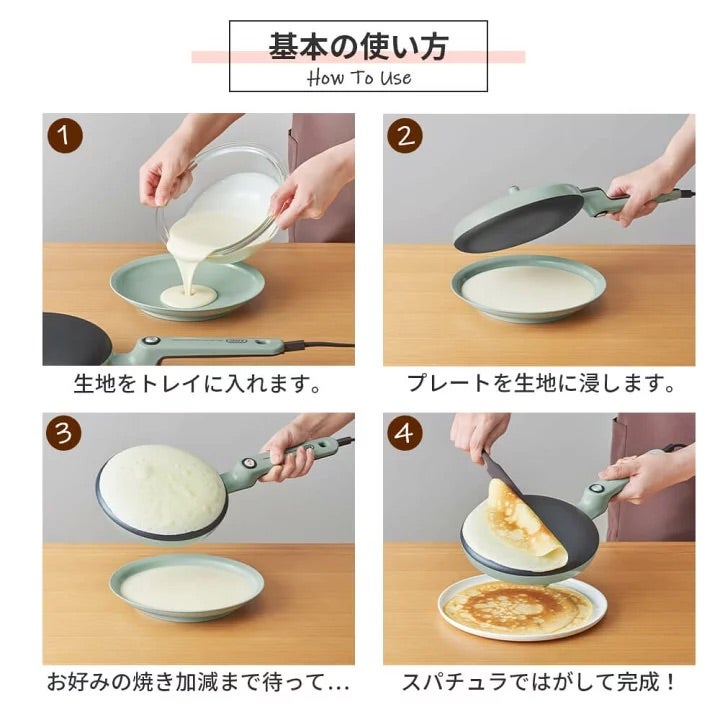 基本の使い方
How To Use

1
生地をトレイに入れます。

2
プレートを生地に浸します。

3
お好みの焼き加減まで待って…

4
スパチュラではがして完成！