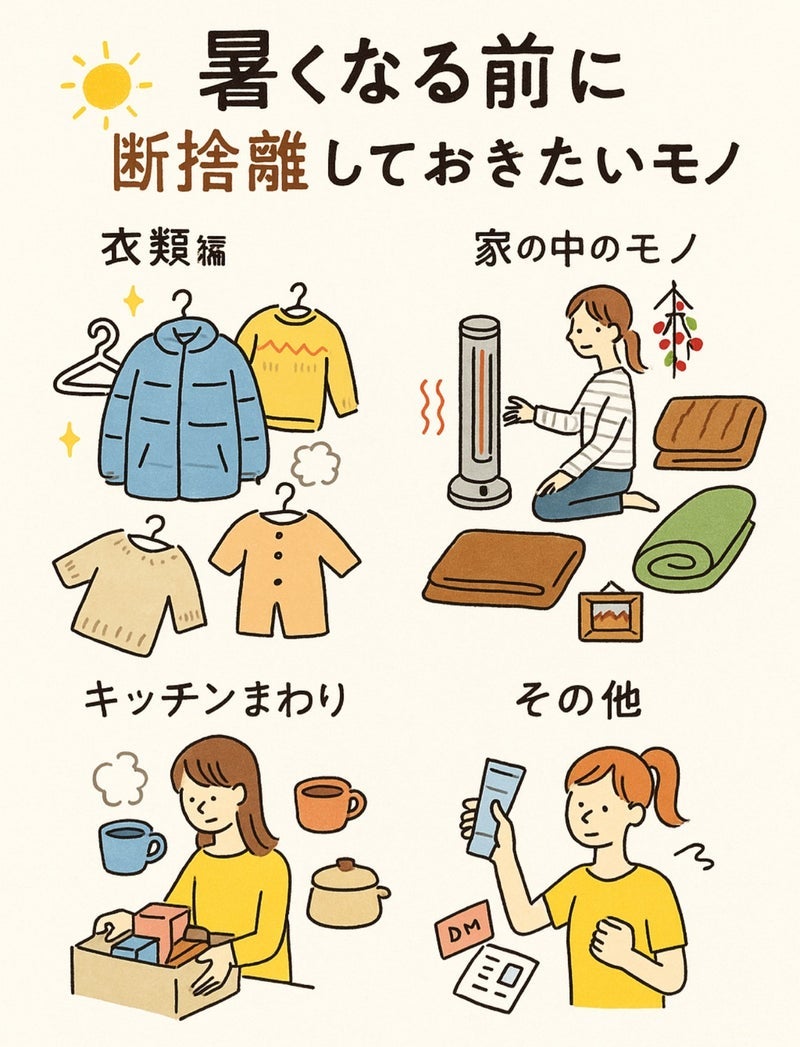 暑くなる前に
断捨離しておきたいモノ

衣類編

家の中のモノ

キッチンまわり

その他

DM